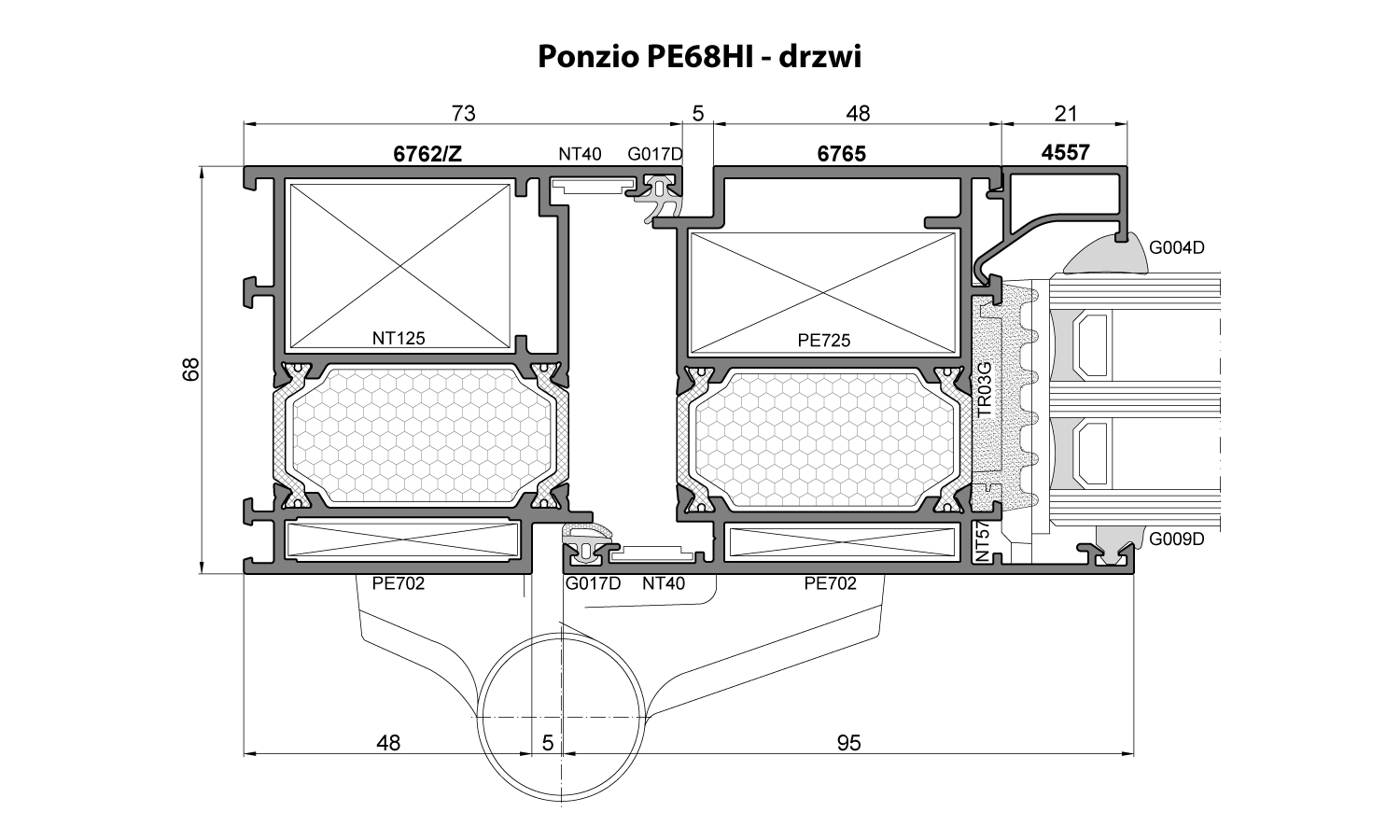 Ponzio PE68HI - drzwi

73
5
48
21
6762/Z
NT40
G017D
6765
4557
G004D
68
NT125
PE725
TR03G
NT57
G009D
PE702
G017D
NT40
PE702
48
5
95